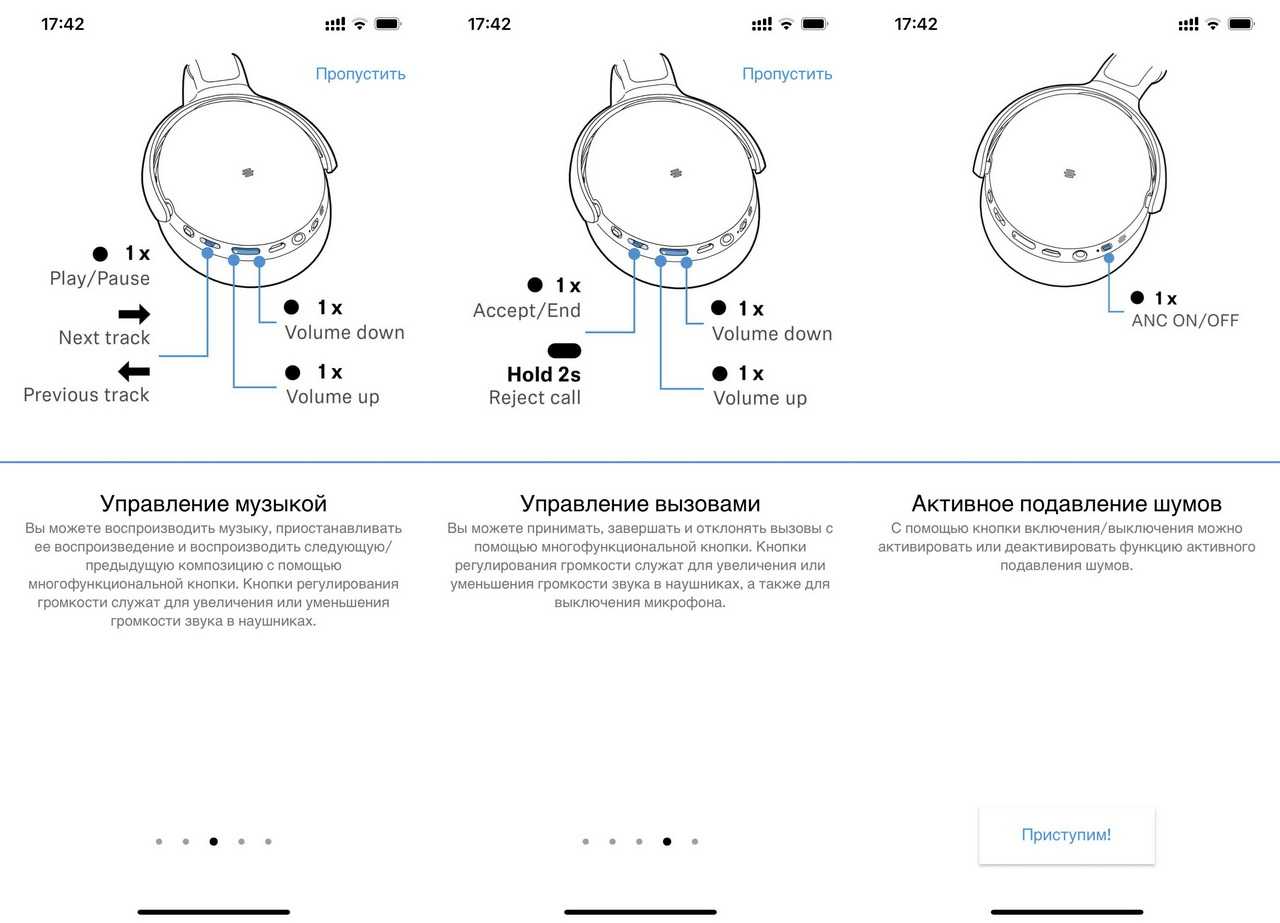 17:42

Пропустить

1 x
Play/Pause

Next track

Previous track

1 x
Volume down

1 x
Volume up

Управление музыкой

Вы можете воспроизводить музыку, приостанавливать ее воспроизведение и воспроизводить следующую/предыдущую композицию с помощью многофункциональной кнопки. Кнопки регулирования громкости служат для увеличения или уменьшения громкости звука в наушниках.

17:42

Пропустить

1 x
Accept/End

Hold 2s
Reject call

1 x
Volume down

1 x
Volume up

Управление вызовами

Вы можете принимать, завершать и отклонять вызовы с помощью многофункциональной кнопки. Кнопки регулирования громкости служат для увеличения или уменьшения громкости звука в наушниках, а также для выключения микрофона.

17:42

1 x
ANC ON/OFF

Активное подавление шумов

С помощью кнопки включения/выключения можно активировать или деактивировать функцию активного подавления шумов.

Приступим!