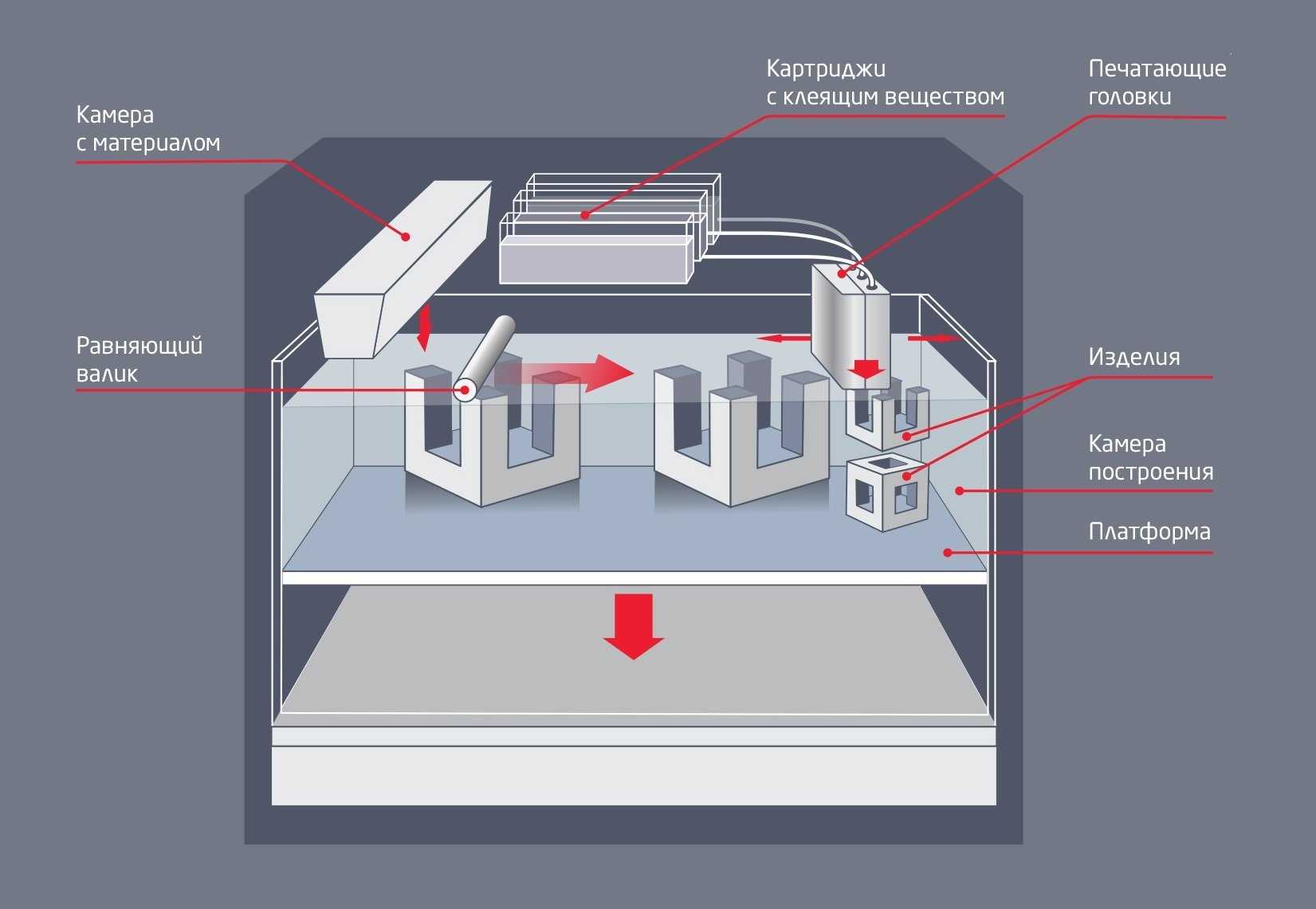 Камера с материалом

Картриджи с клеящим веществом

Печатающие головки

Равняющий валик

Изделия

Камера построения

Платформа