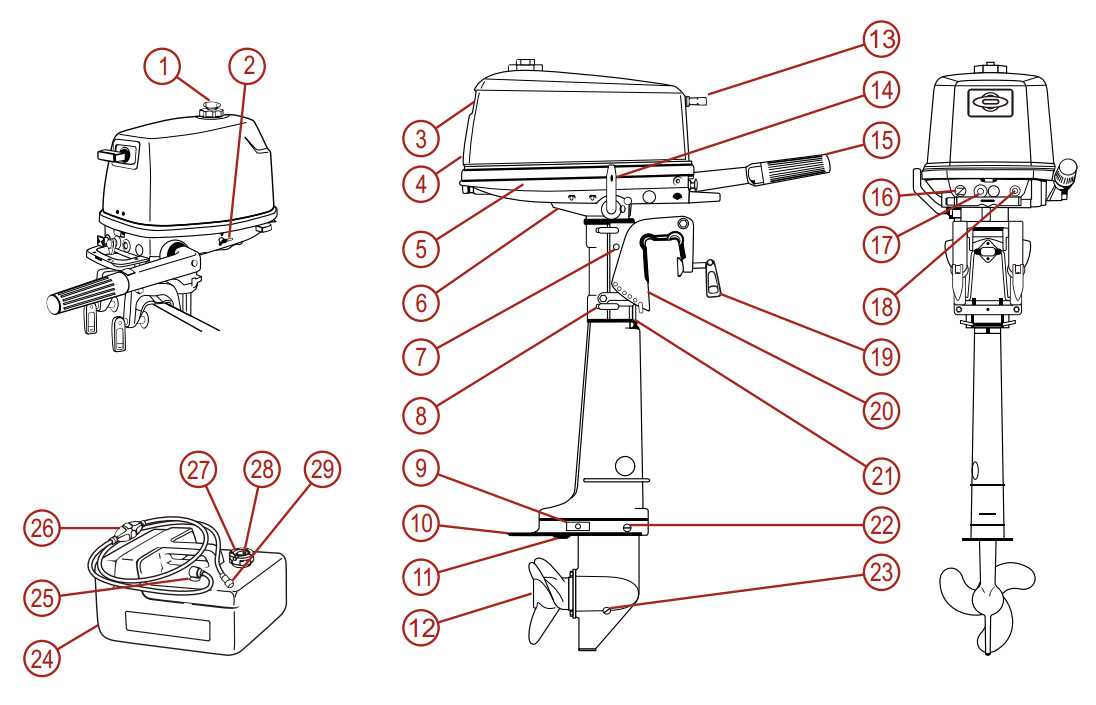 1
2
3
4
5
6
7
8
9
10
11
12
13
14
15
16
17
18
19
20
21
22
23
24
25
26
27
28
29